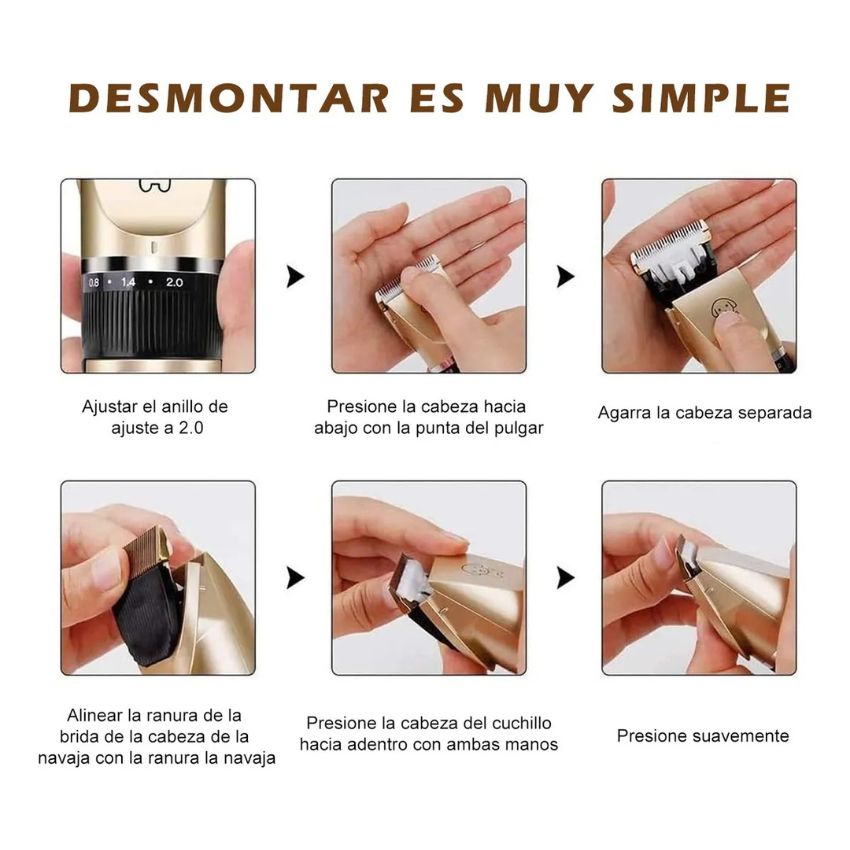 DESMONTAR ES MUY SIMPLE

0.8 • 1.4 • 2.0

Ajustar el anillo de ajuste a 2.0

Presione la cabeza hacia abajo con la punta del pulgar

Agarra la cabeza separada

Alinear la ranura de la brida de la cabeza de la navaja con la ranura la navaja

Presione la cabeza del cuchillo hacia adentro con ambas manos

Presione suavemente